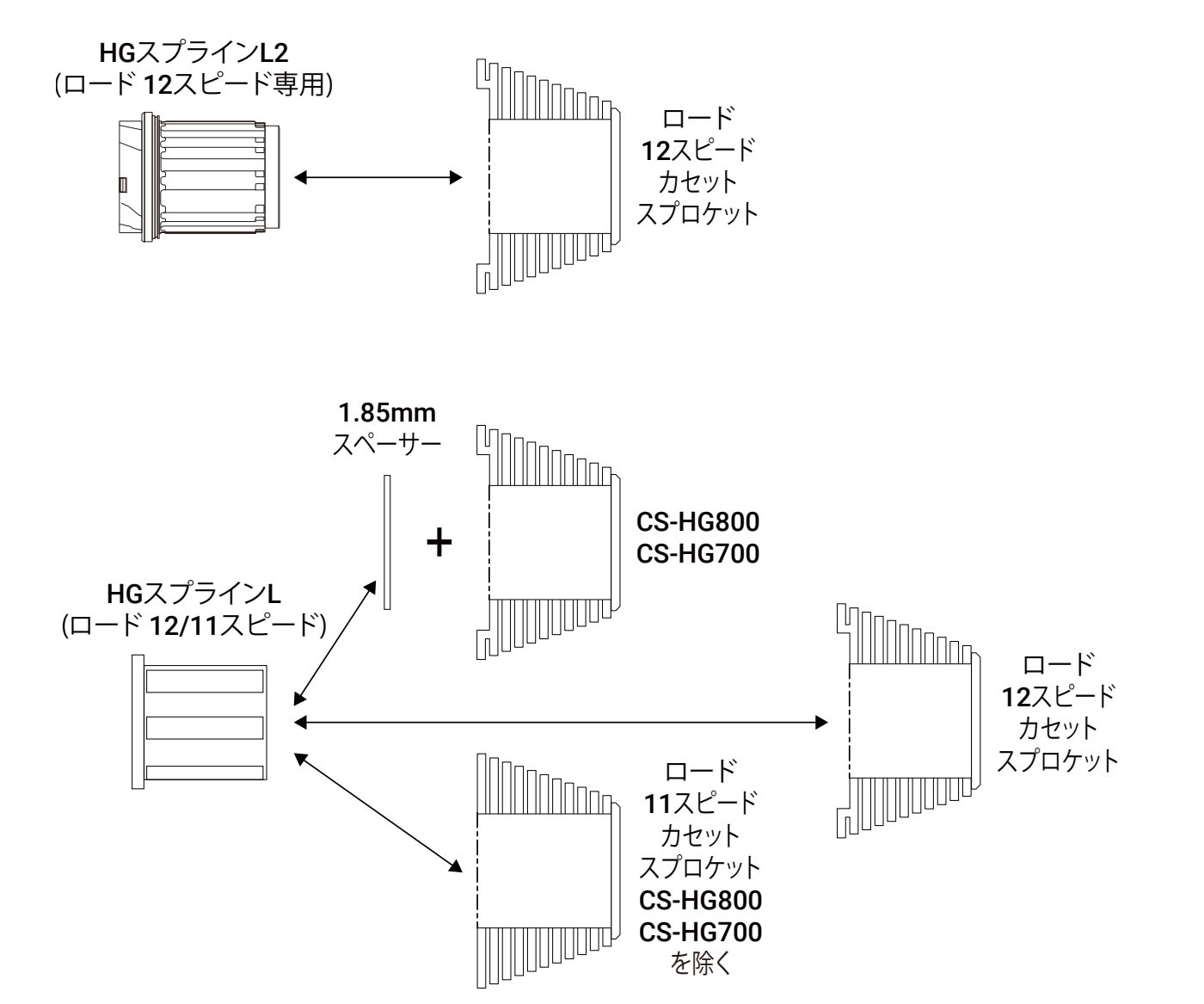 HGスプラインL2
(ロード 12スピード専用)

ロード
12スピード
カセット
スプロケット

1.85mm
スペーサー

+

CS-HG800
CS-HG700

HGスプラインL
(ロード 12/11スピード)

ロード
12スピード
カセット
スプロケット

ロード
11スピード
カセット
スプロケット
CS-HG800
CS-HG700
を除く